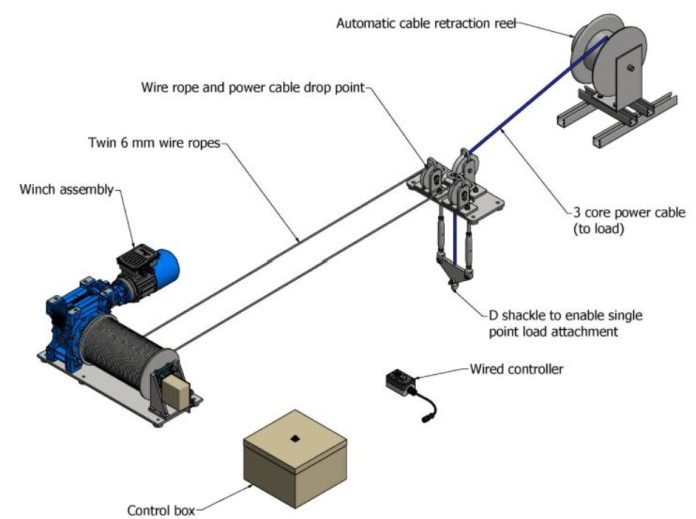 Automatic cable retraction reel

Wire rope and power cable drop point

Twin 6 mm wire ropes

Winch assembly

3 core power cable (to load)

D shackle to enable single point load attachment

Wired controller

Control box